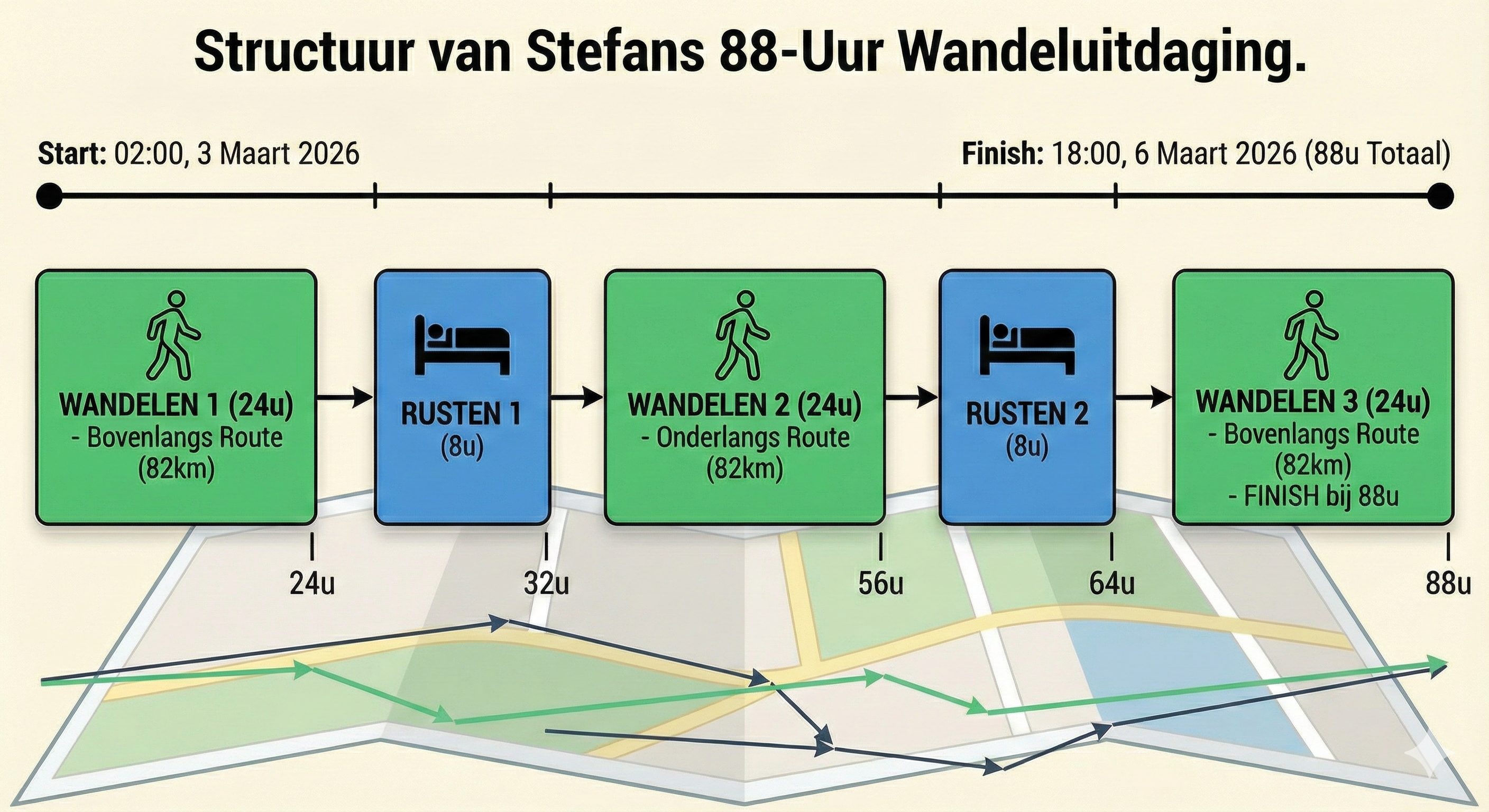 Structuur van Stefans 88-Uur Wandeluitdaging.

Start: 02:00, 3 Maart 2026

Finish: 18:00, 6 Maart 2026 (88u Totaal)

WANDELEN 1 (24u)
- Bovenlangs Route
(82km)

RUSTEN 1
(8u)

WANDELEN 2 (24u)
- Onderlangs Route
(82km)

RUSTEN 2
(8u)

WANDELEN 3 (24u)
- Bovenlangs Route
(82km)
- FINISH bij 88u

24u

32u

56u

64u

88u